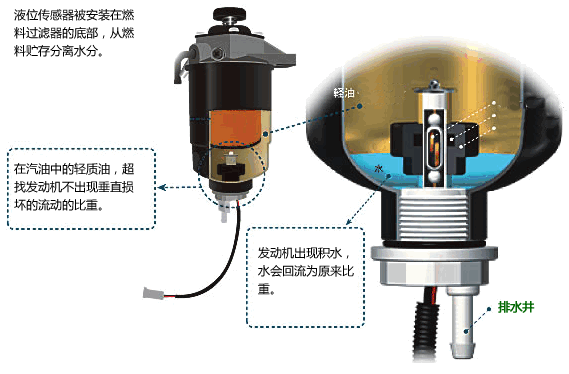 液位传感器被安装在燃料过滤器的底部，从燃料贮存分离水分。

在汽油中的轻质油，超找发动机不出现垂直损坏的流动的比重。

轻油

水

发动机出现积水，水会回流为原来比重。

排水井